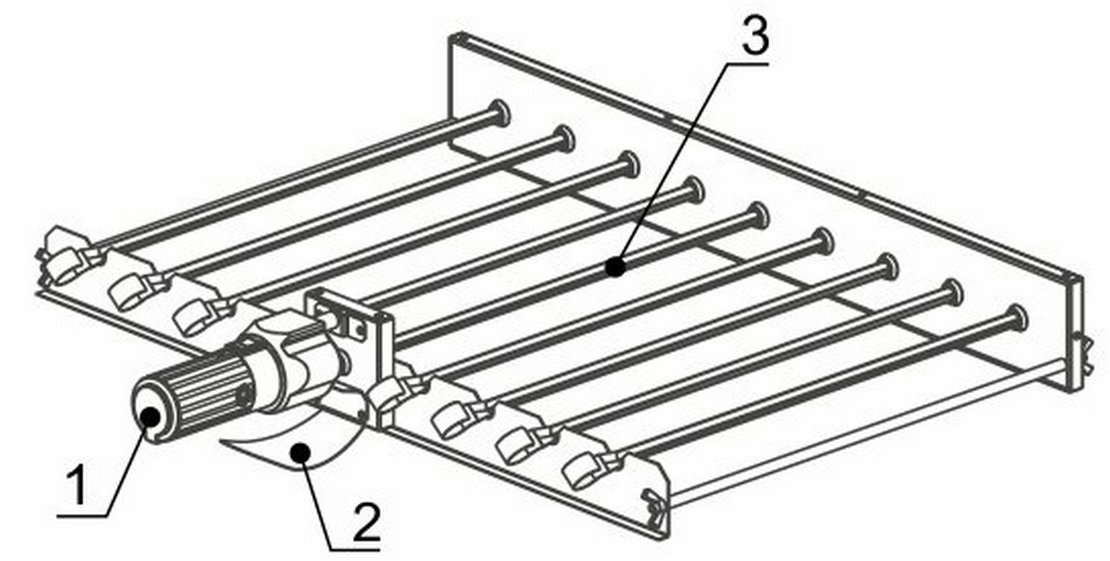 3
1
2